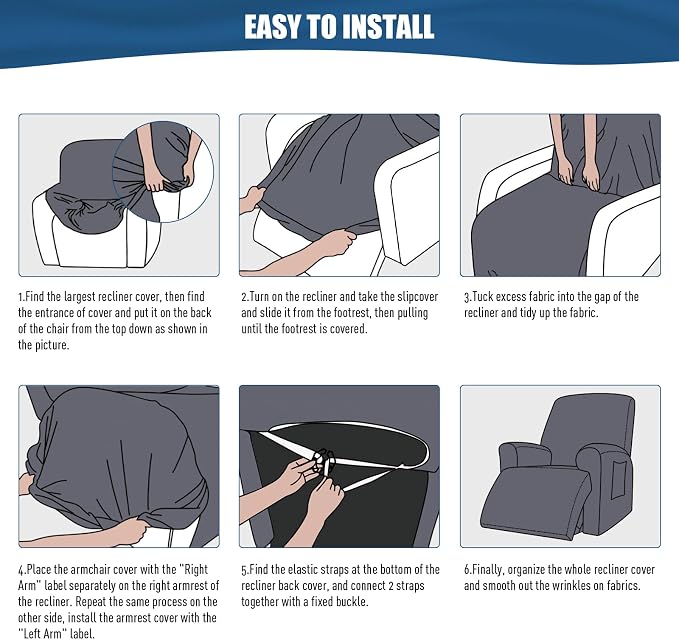 EASY TO INSTALL

1.Find the largest recliner cover, then find the entrance of cover and put it on the back of the chair from the top down as shown in the picture.

2.Turn on the recliner and take the slipcover and slide it from the footrest, then pulling until the footrest is covered.

3.Tuck excess fabric into the gap of the recliner and tidy up the fabric.

4.Place the armchair cover with the "Right Arm" label separately on the right armrest of the recliner. Repeat the same process on the other side, install the armrest cover with the "Left Arm" label.

5.Find the elastic straps at the bottom of the recliner back cover, and connect 2 straps together with a fixed buckle.

6.Finally, organize the whole recliner cover and smooth out the wrinkles on fabrics.