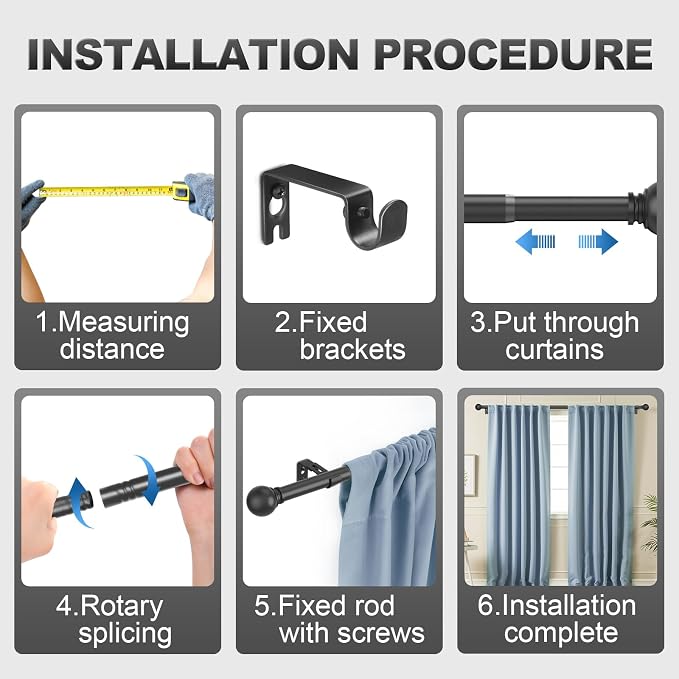 INSTALLATION PROCEDURE

1.Measuring distance

2.Fixed brackets

3.Put through curtains

4.Rotary splicing

5.Fixed rod with screws

6.Installation complete