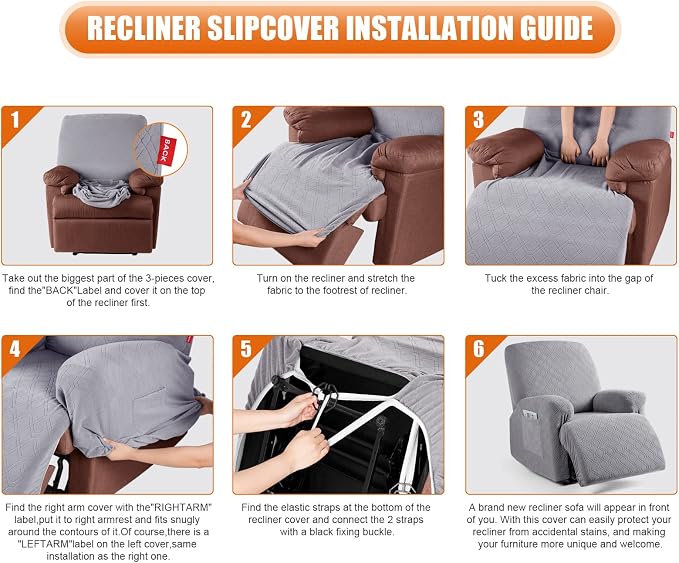 RECLINER SLIPCOVER INSTALLATION GUIDE

1

BACK

Take out the biggest part of the 3-pieces cover, find the"BACK"Label and cover it on the top of the recliner first.

2

Turn on the recliner and stretch the fabric to the footrest of recliner.

3

Tuck the excess fabric into the gap of the recliner chair.

4

Find the right arm cover with the"RIGHTARM" label,put it to right armrest and fits snugly around the contours of it.Of course,there is a "LEFTARM"label on the left cover,same installation as the right one.

5

Find the elastic straps at the bottom of the recliner cover and connect the 2 straps with a black fixing buckle.

6

A brand new recliner sofa will appear in front of you. With this cover can easily protect your recliner from accidental stains, and making your furniture more unique and welcome.